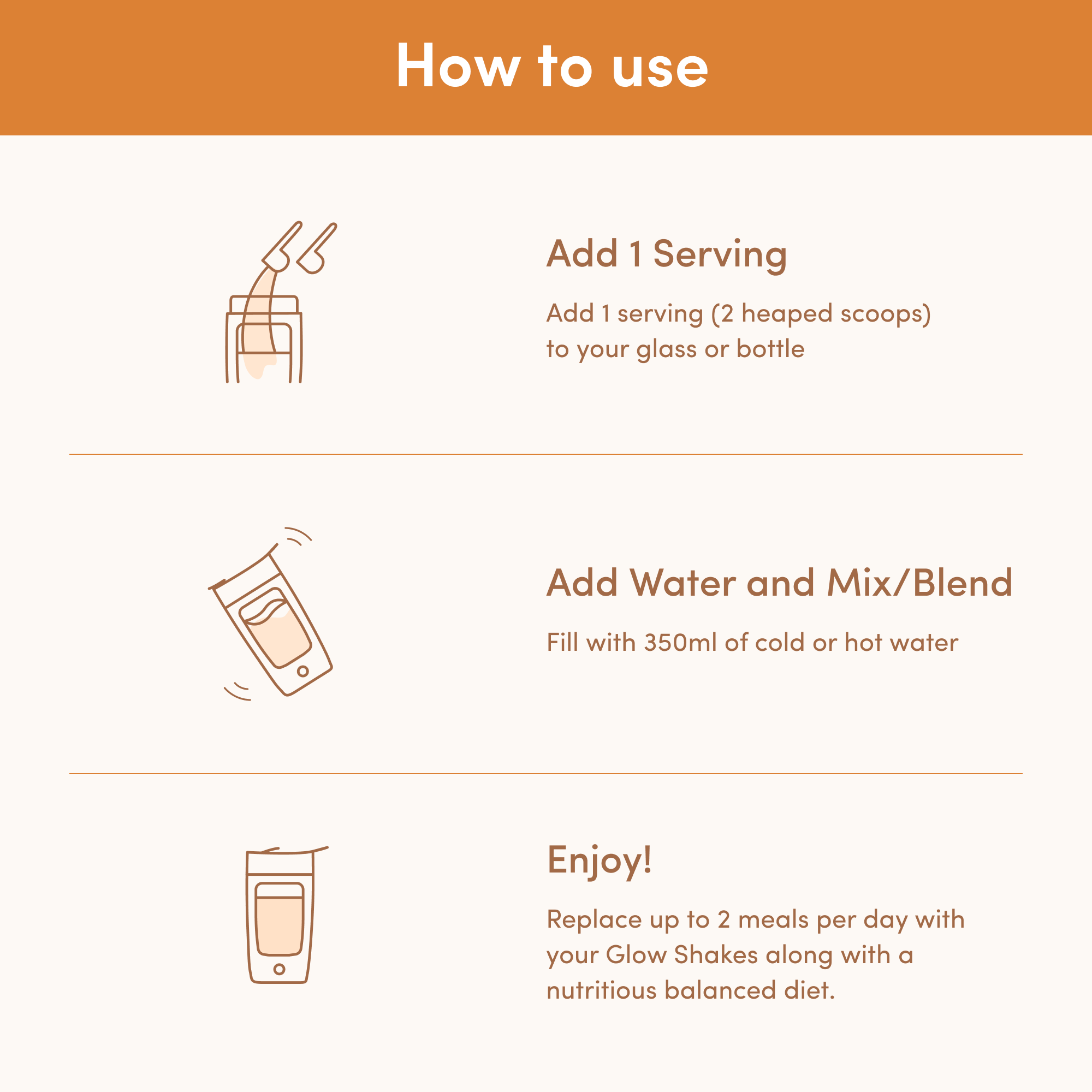 How to use

Add 1 Serving

Add 1 serving (2 heaped scoops) to your glass or bottle

Add Water and Mix/Blend

Fill with 350ml of cold or hot water

Enjoy!

Replace up to 2 meals per day with your Glow Shakes along with a nutritious balanced diet.