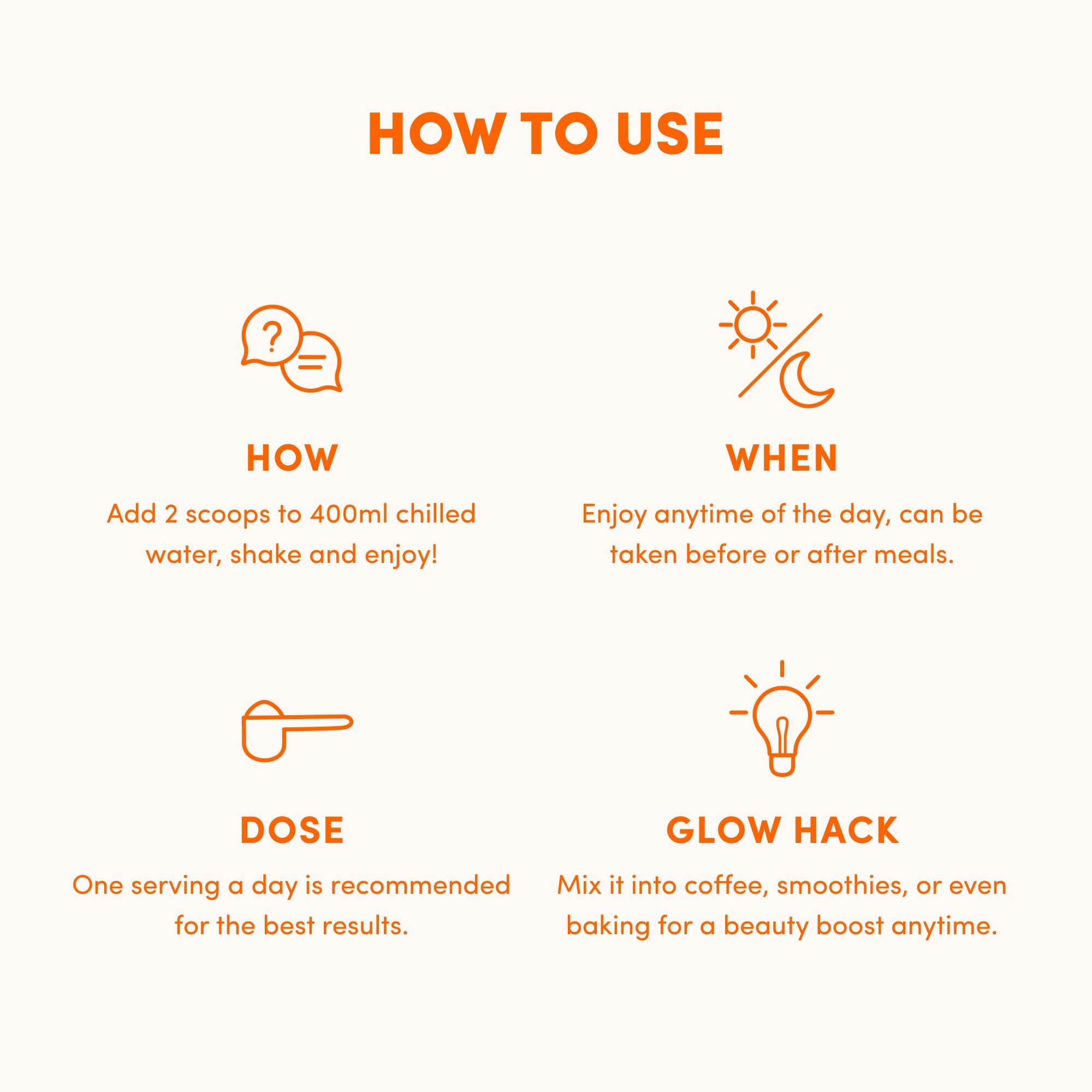 HOW TO USE

HOW

Add 2 scoops to 400ml chilled water, shake and enjoy!

WHEN

Enjoy anytime of the day, can be taken before or after meals.

DOSE

One serving a day is recommended for the best results.

GLOW HACK

Mix it into coffee, smoothies, or even baking for a beauty boost anytime.