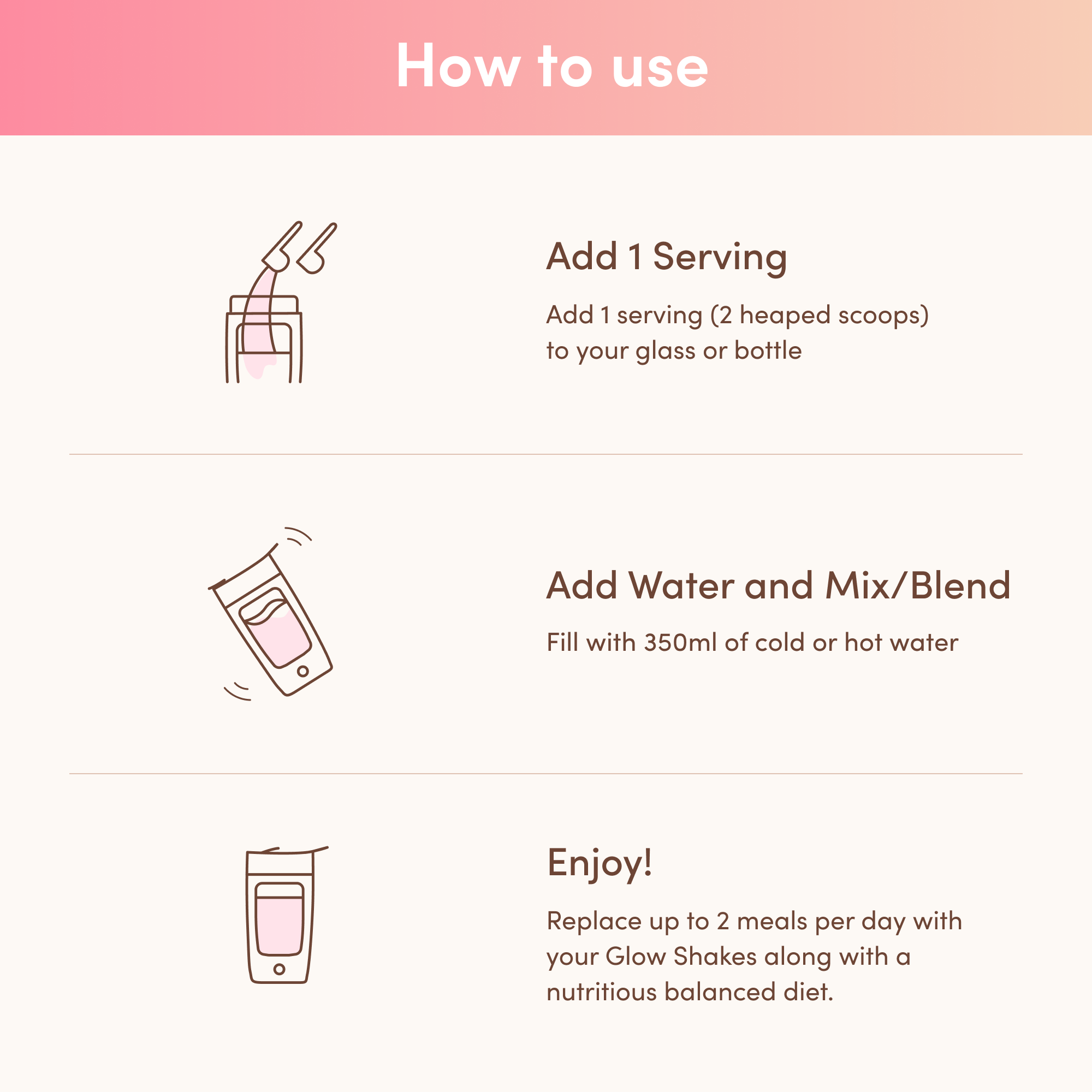 How to use

Add 1 Serving

Add 1 serving (2 heaped scoops) to your glass or bottle

Add Water and Mix/Blend

Fill with 350ml of cold or hot water

Enjoy!

Replace up to 2 meals per day with your Glow Shakes along with a nutritious balanced diet.